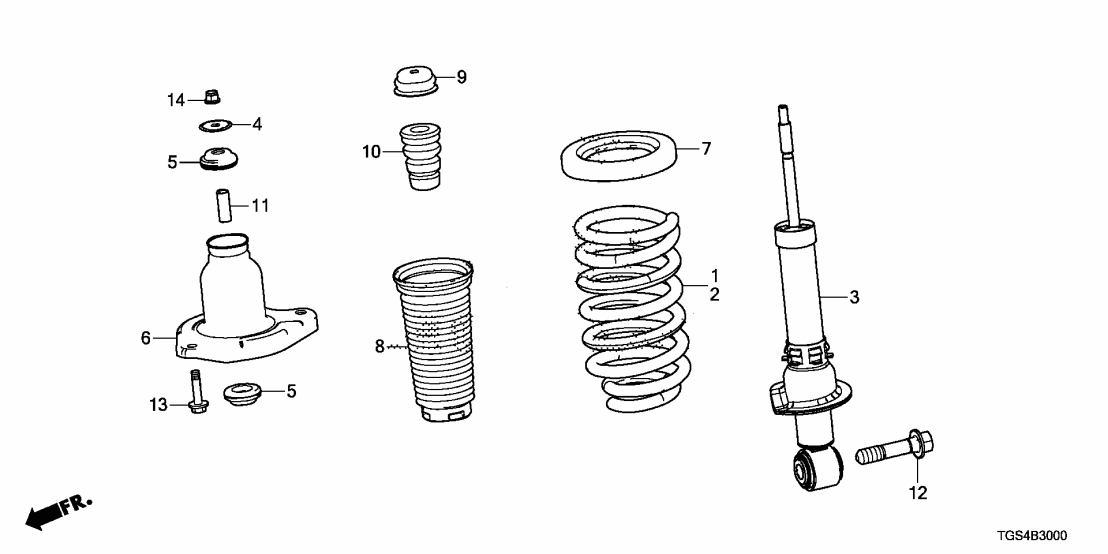 14
4
5
11
6
13
5
9
10
8
7
1
2
3
12
FR.
TGS4B3000