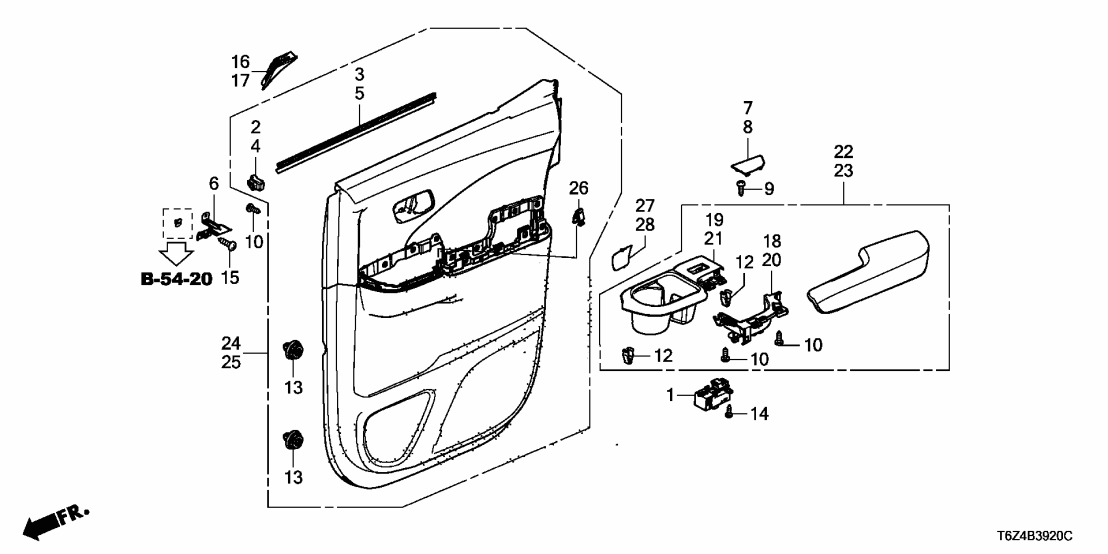 16
17
3
5
2
4
6
10
15
B-54-20
24
25
13
13
26
7
8
9
22
23
27
28
19
21
18
20
12
12
10
10
1
14
FR.
T6Z4B3920C