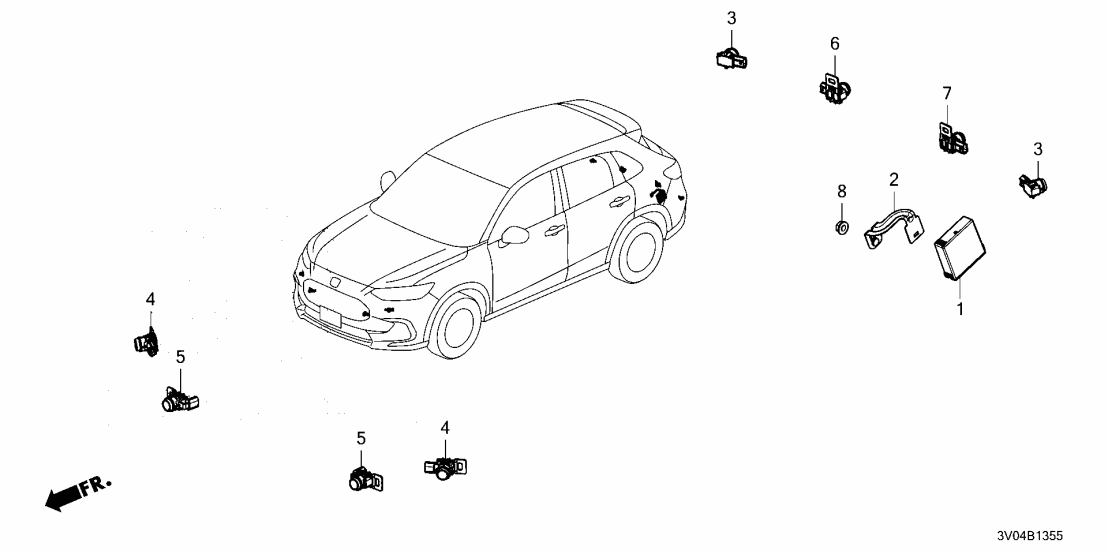 3
6
7
3
8
2
1
4
5
5
4
FR.
3V04B1355