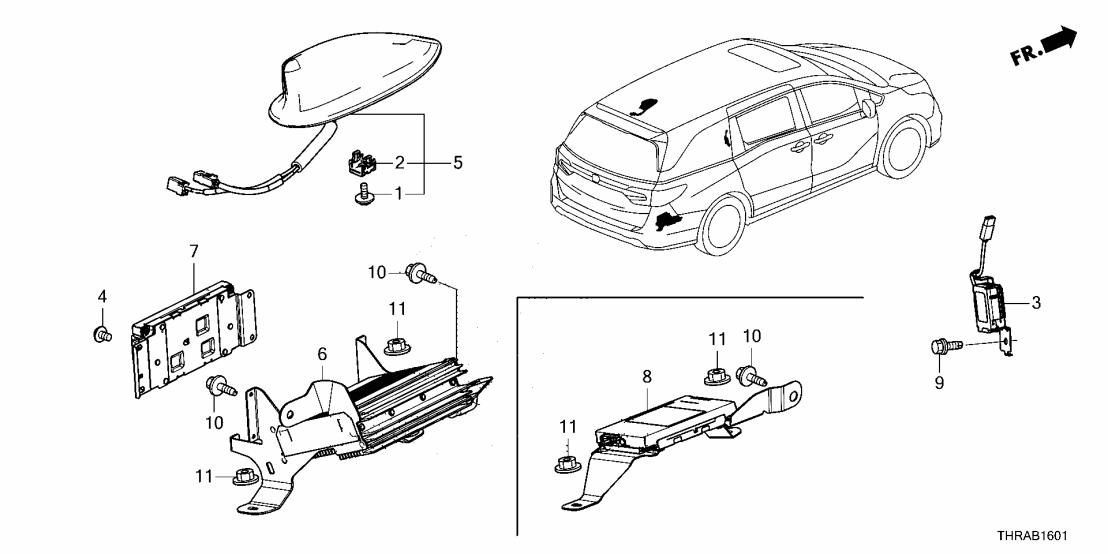 FR.

2
5
1

7
4
10
11
6
10
11

3
9

11
10
8
11

THRAB1601