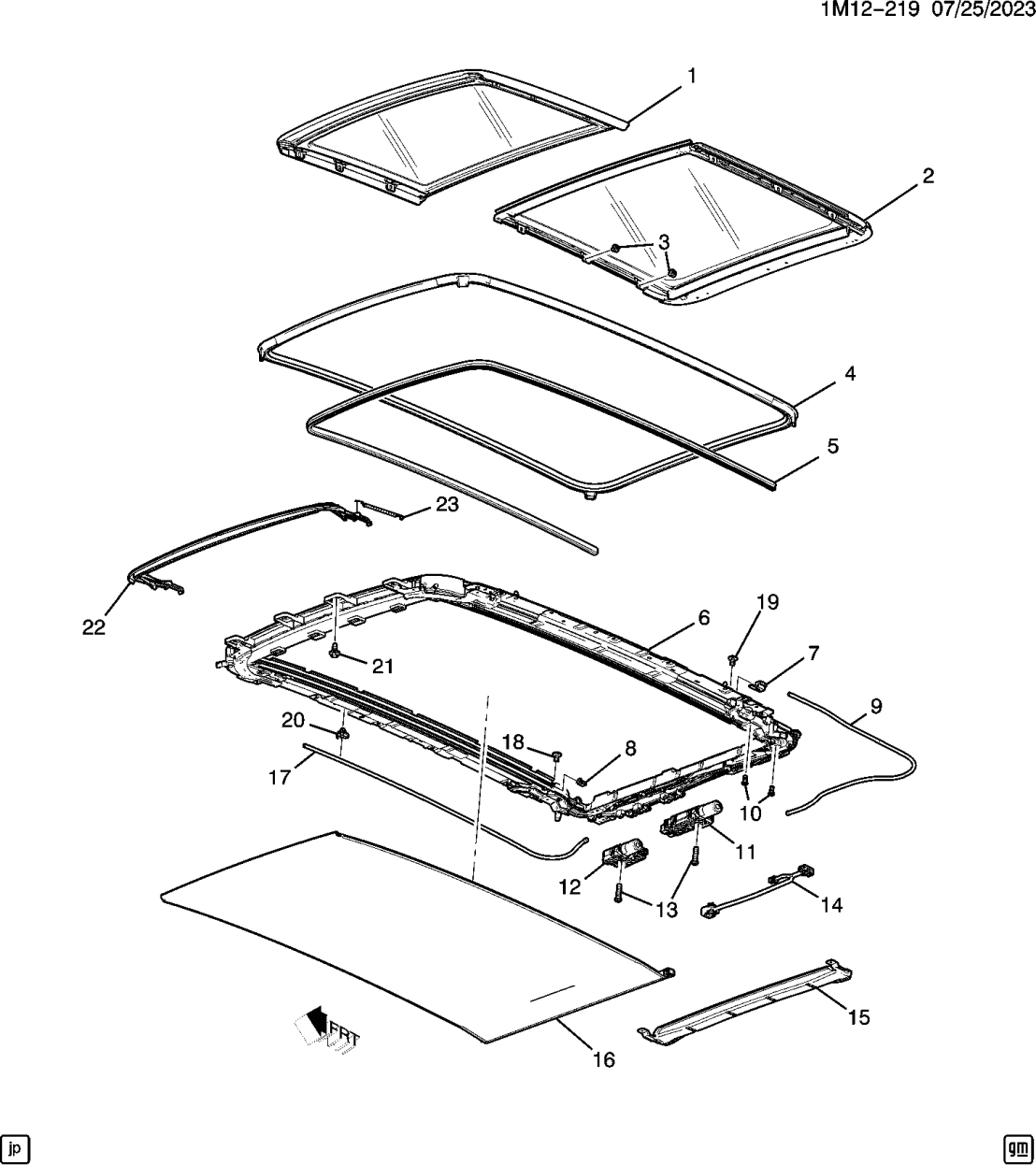 1M12-219 07/25/2023

1
2
3
4
5
23
22
6
19
7
21
9
20
18
8
17
10
11
12
13
14
15
16
FRT

jp

gm