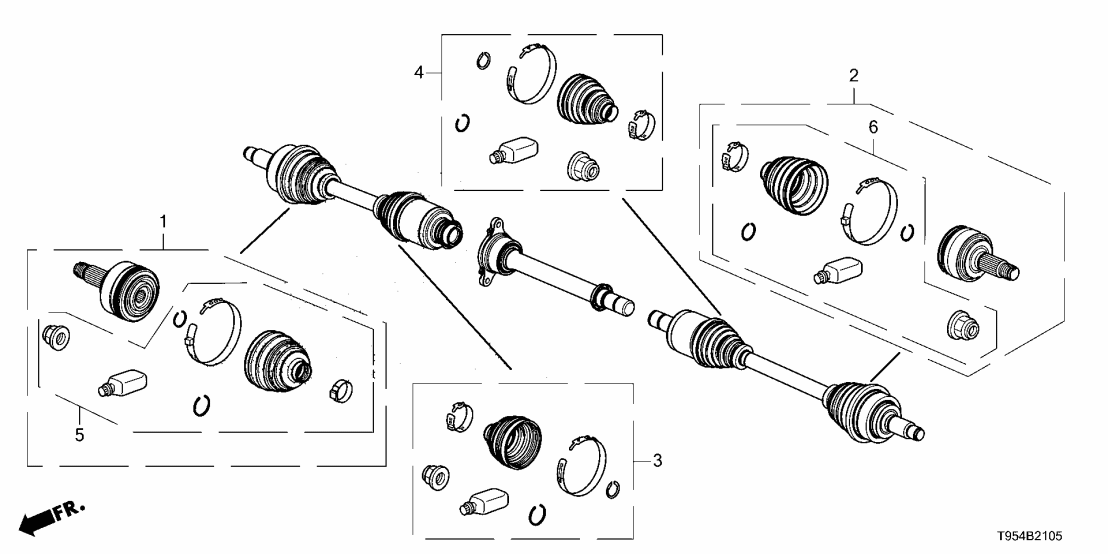 4
2
6
1
5
3
FR.
T954B2105