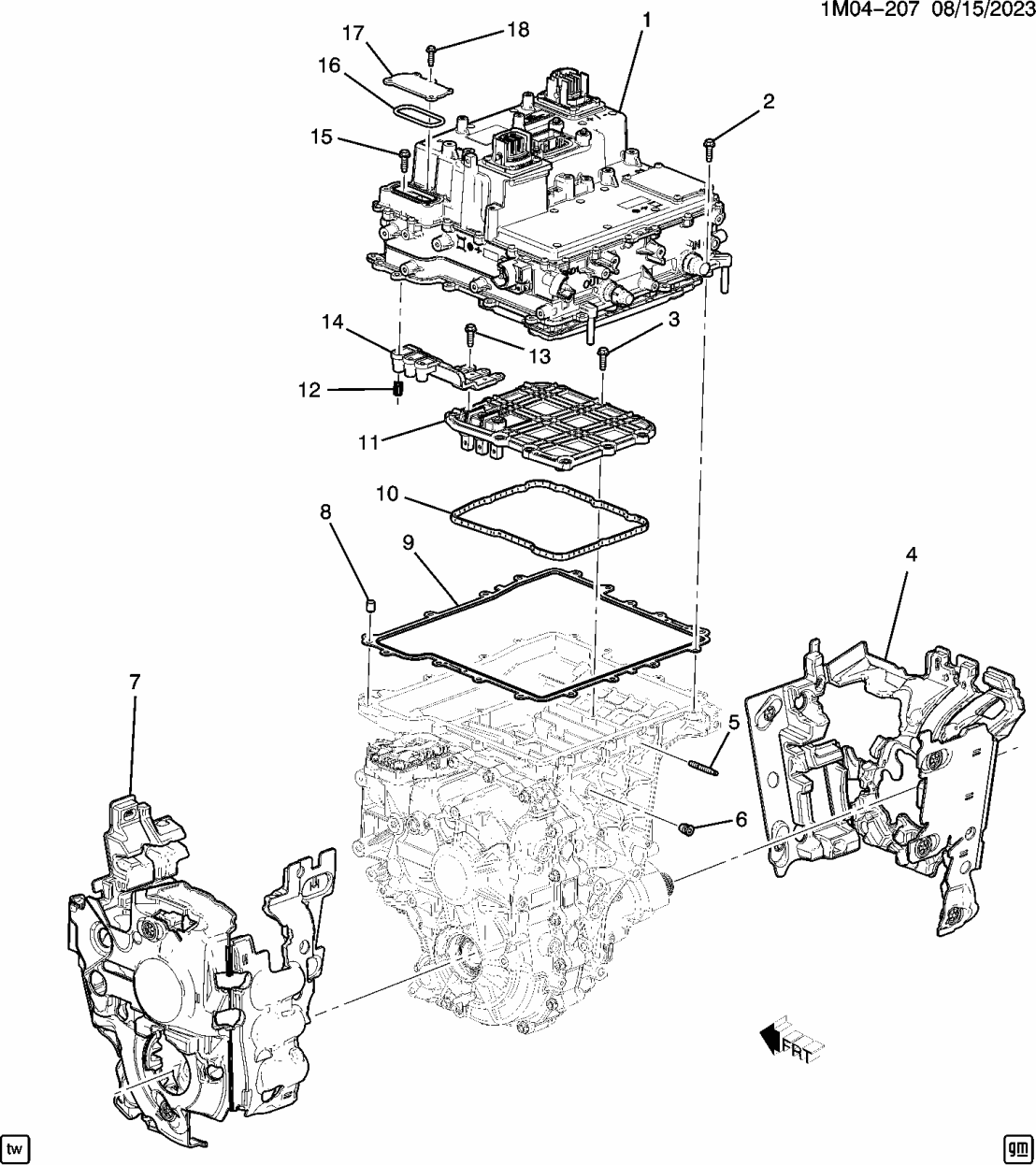 1M04-207 08/15/2023

17
18
1
16
2
15
14
13
3
12
11
10
8
9
4
7
5
6
FRT
tw
gm