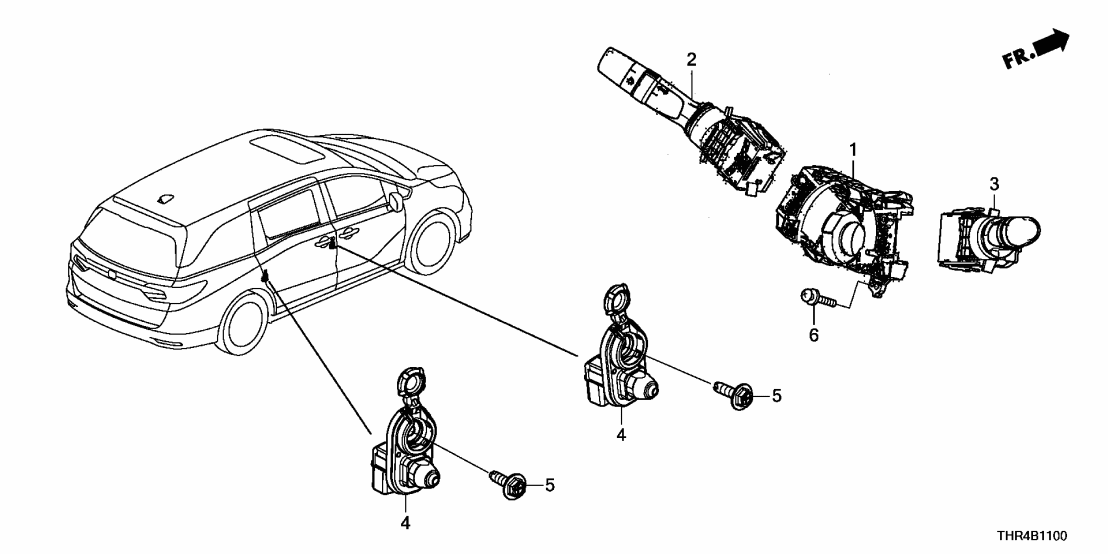 FR.

2

1

3

6

5

4

5

4

THR4B1100