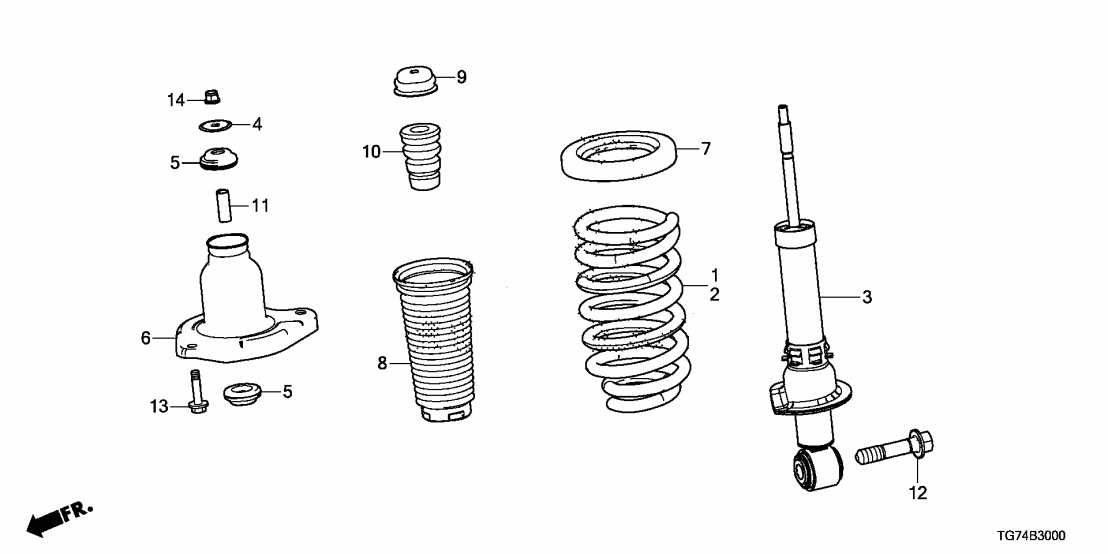 14
4
5
11
6
13
5
9
10
8
7
1
2
3
12
FR.
TG74B3000