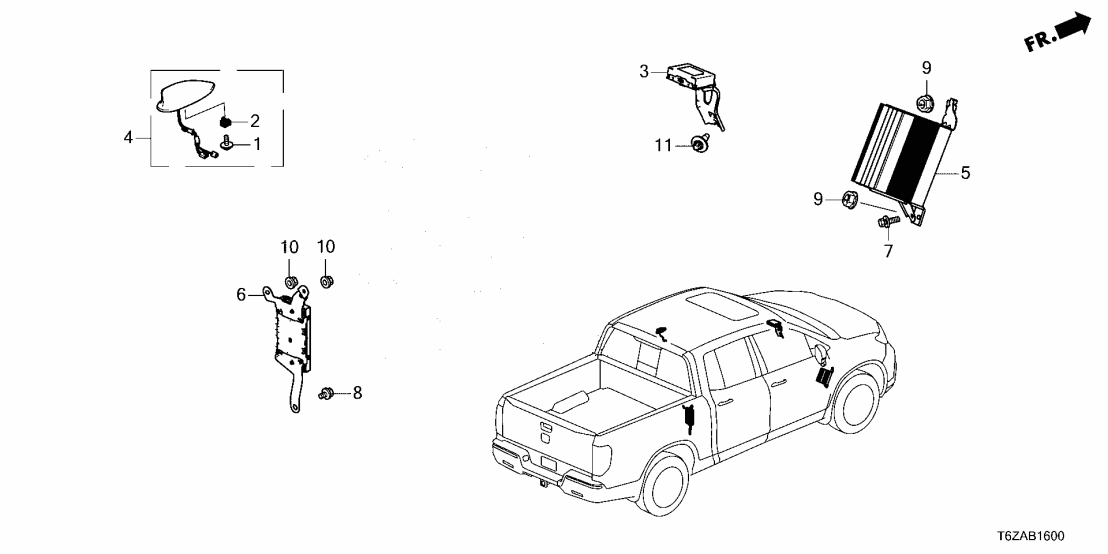 FR.

4
2
1

3
11

9
5
9
7

10
10
6
8

T6ZAB1600