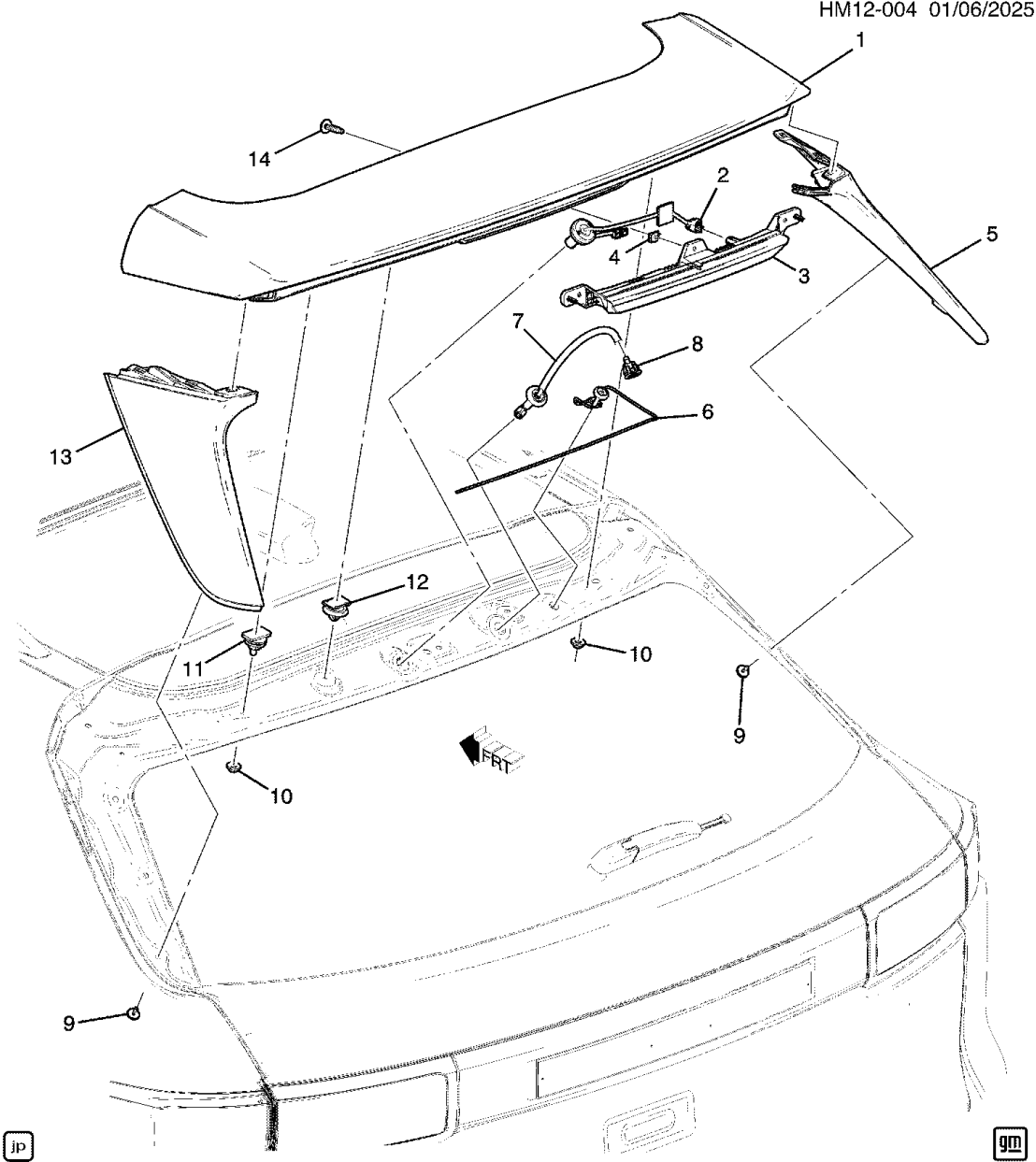 HM12-004 01/06/2025

1
14
2
4
3
5
7
8
6
13
12
11
10
9
FRT
10
9
jp
gm