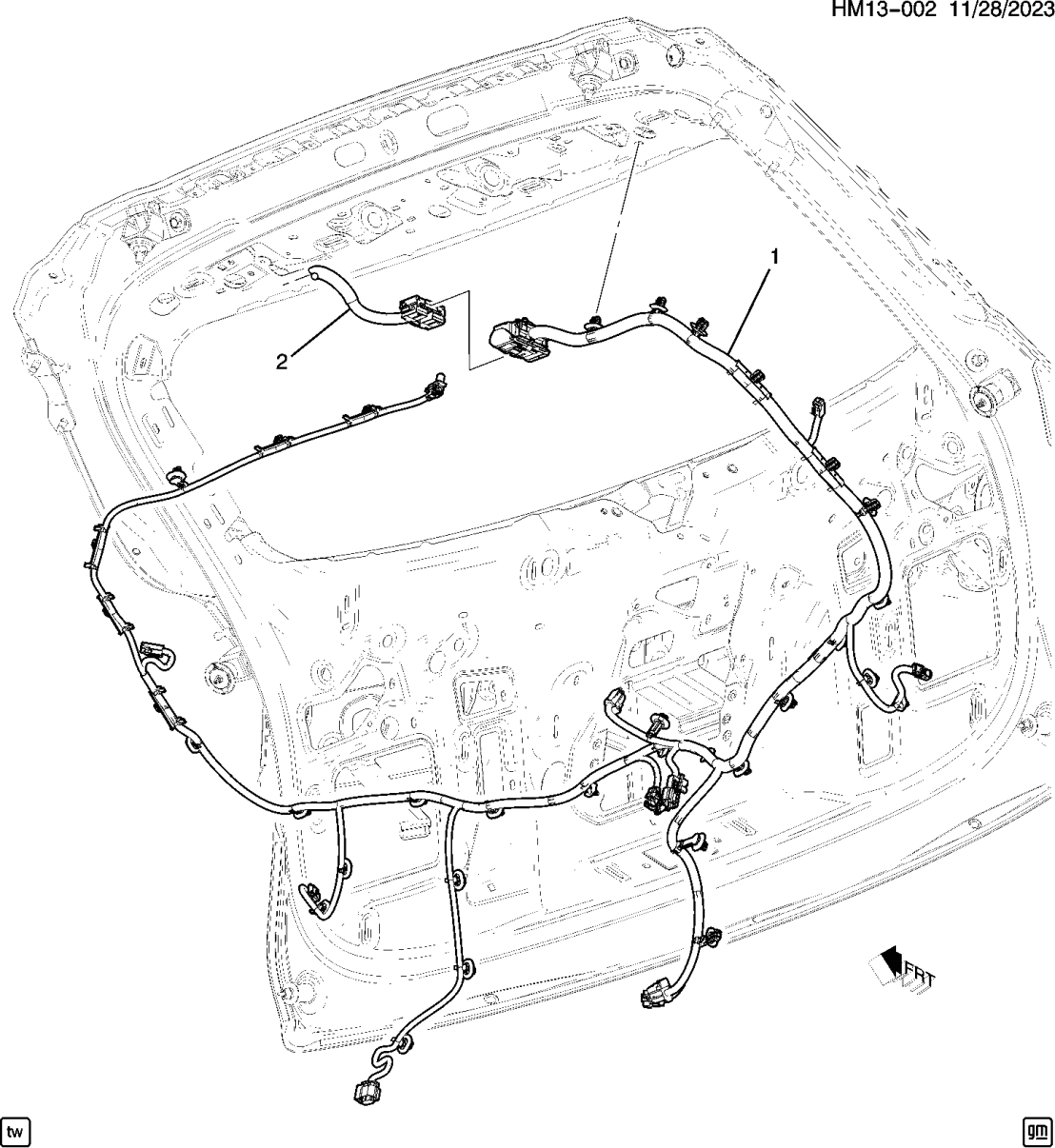 HM13-002 11/28/2023

1

2

FRT

tw

gm