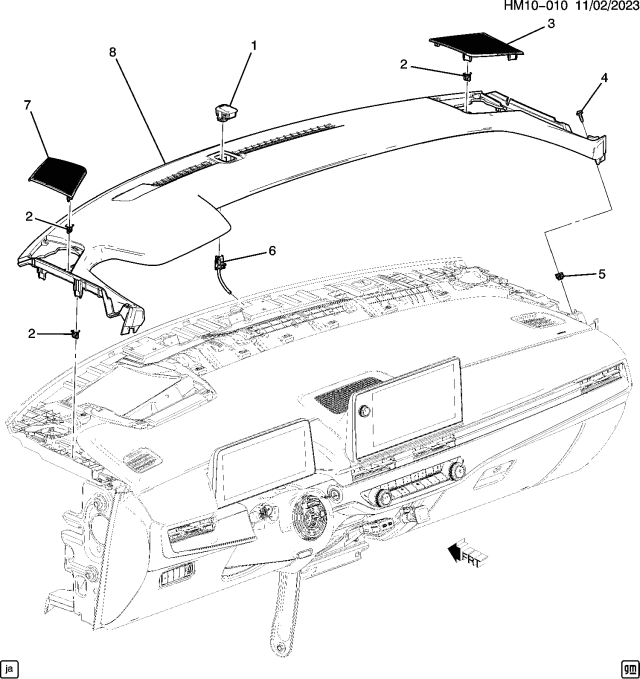 HM10-010 11/02/2023

8
1
3
2
4
7
2
6
5
2
FRT
ja
gm