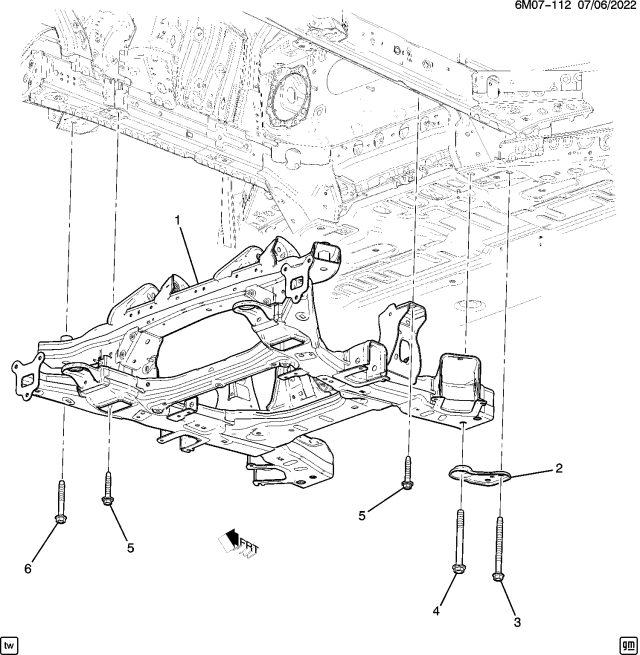 6M07-112 07/06/2022

1

2

5

5

6

FRT

4

3

tw

gm