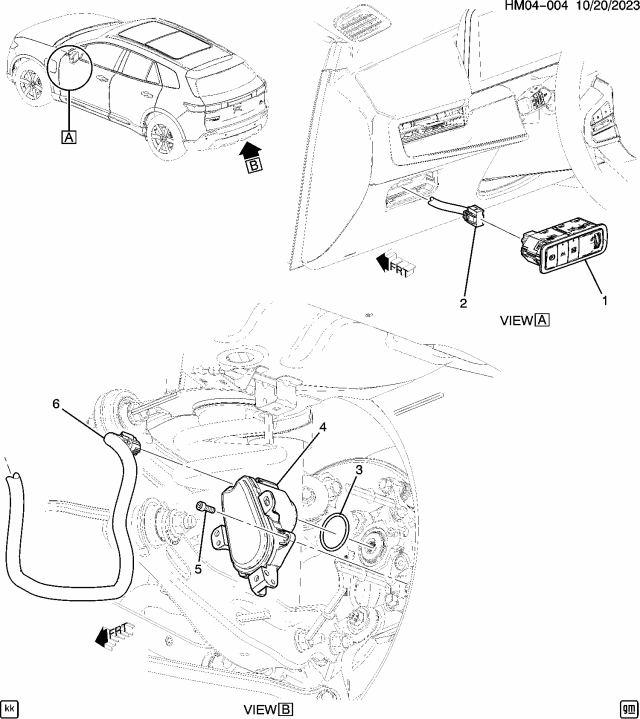 HM04-004 10/20/2023

A

B

FRT

2

1

VIEW A

6

4

3

5

FRT

kk

VIEW B

gm