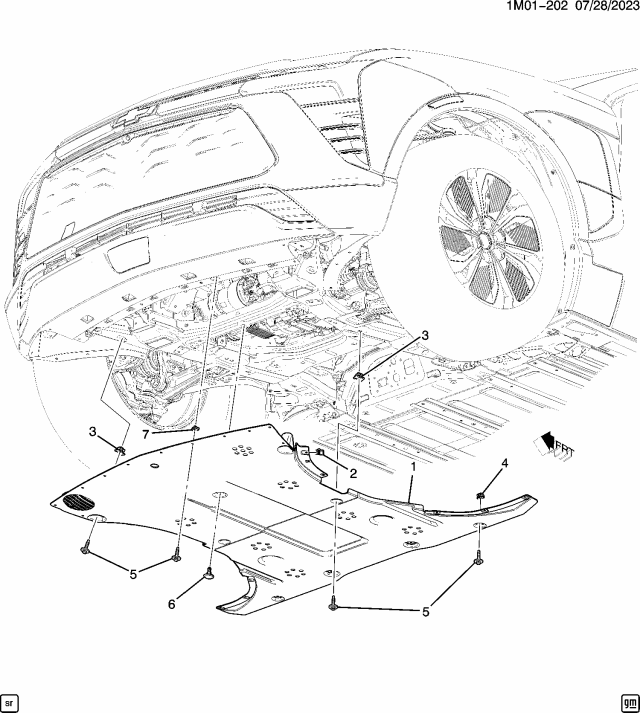 1M01-202 07/28/2023

3

3

7

2

1

4

FRT

5

6

5

sr

gm