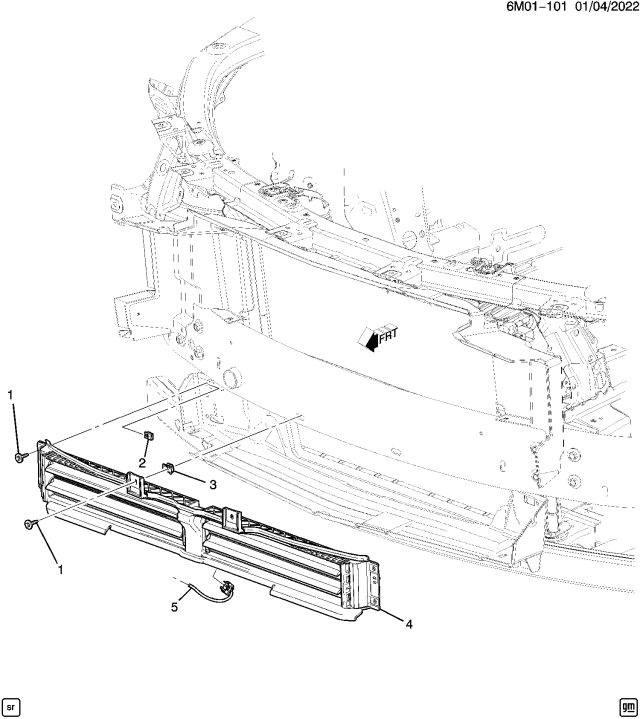 6M01-101 01/04/2022

FRT

1

2

3

1

5

4

sr

gm