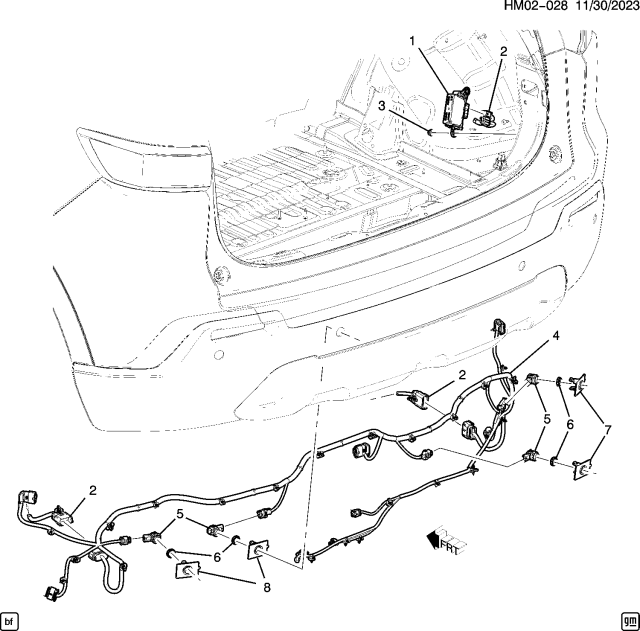 HM02-028 11/30/2023

1
2
3
4
2
5
6
7
2
5
6
8
FRT
bf
gm