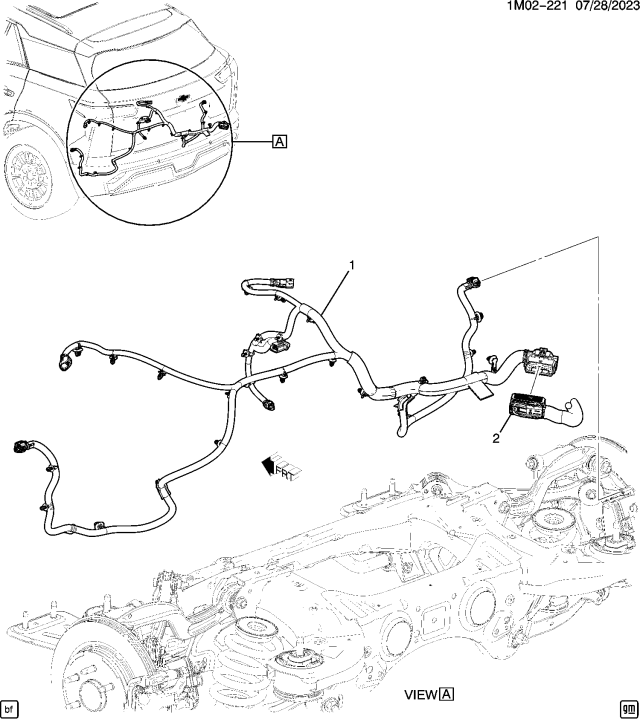 1M02-221 07/28/2023

A

1

2

FRT

VIEW A

bf

gm