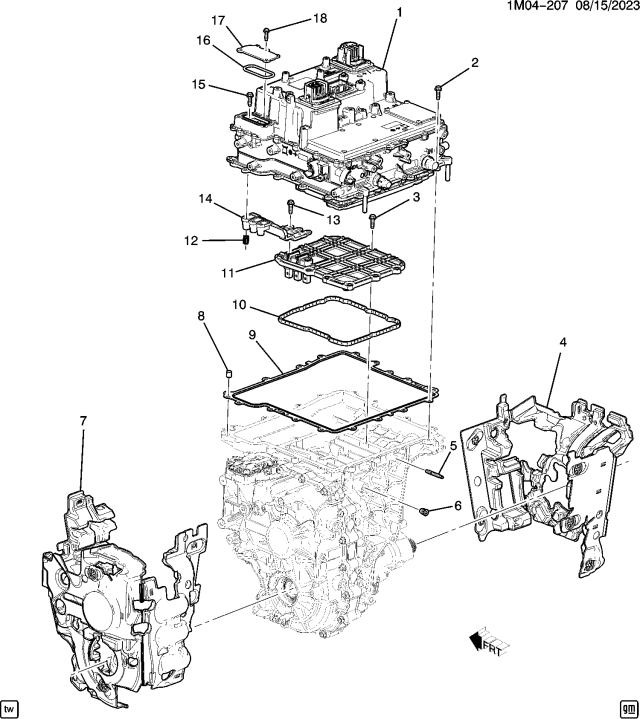 1M04-207 08/15/2023

17
18
1
16
2
15
14
13
3
12
11
10
8
9
4
7
5
6
FRT
tw
gm