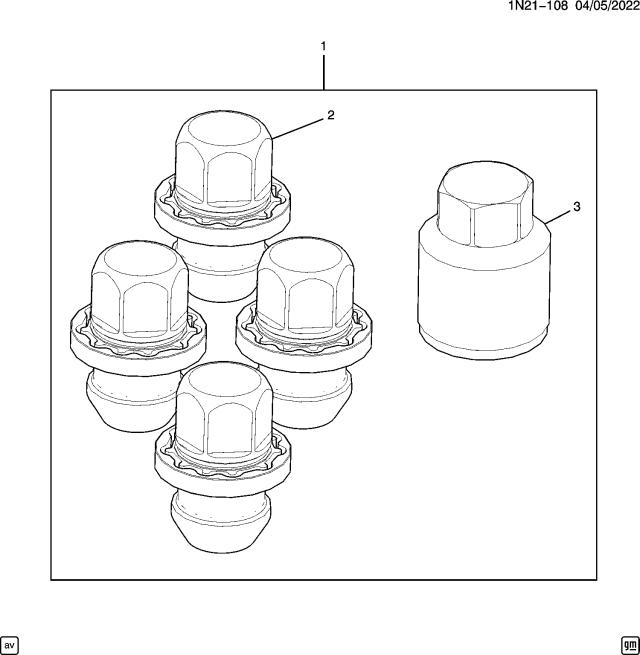 1N21-108 04/05/2022

1

2

3

av

gm