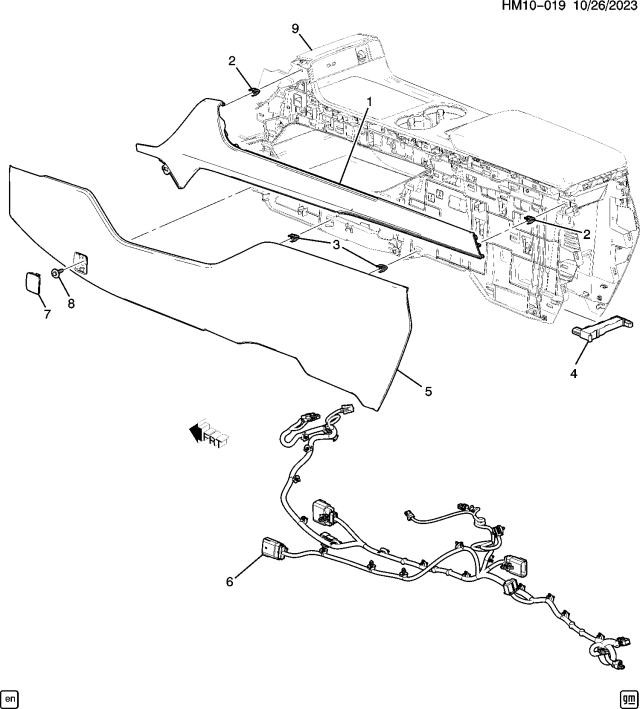 HM10-019 10/26/2023

9

2

1

2

3

7

8

4

5

FRT

6

en

gm