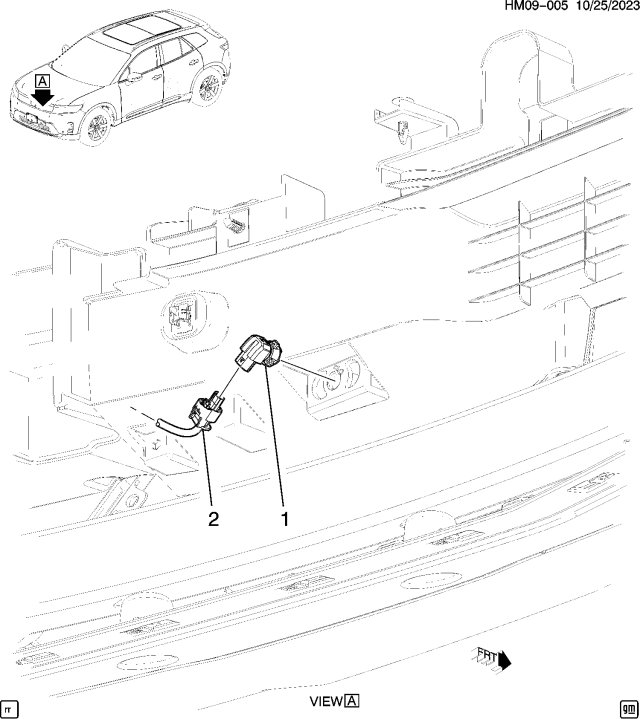 HM09-005 10/25/2023

A

2

1

FRT

rr

VIEW A

gm