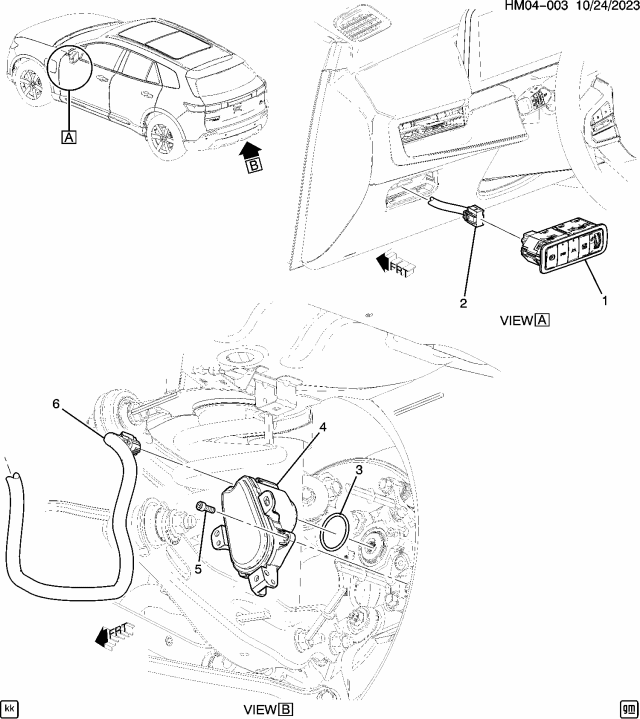 HM04-003 10/24/2023

A

B

FRT

2

1

VIEW A

6

4

3

5

FRT

kk

VIEW B

gm