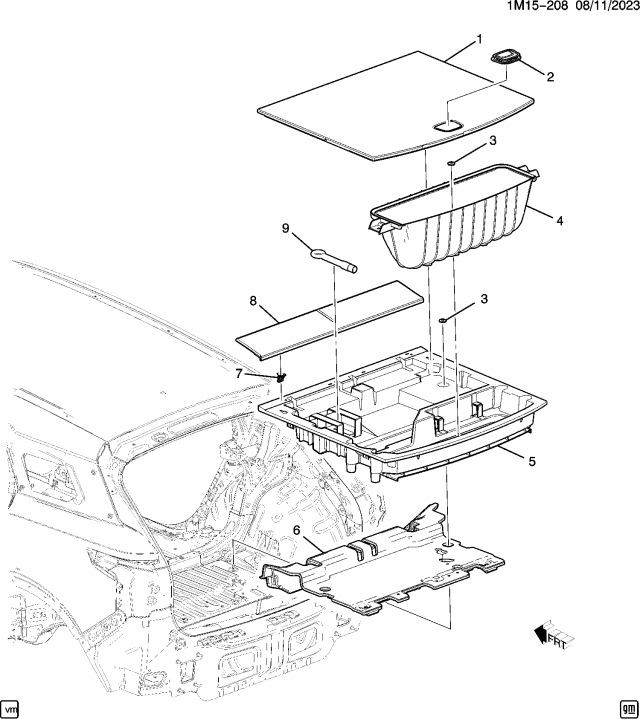 1M15-208 08/11/2023

1
2
3
4
9
8
3
7
5
6
FRT
vm
gm