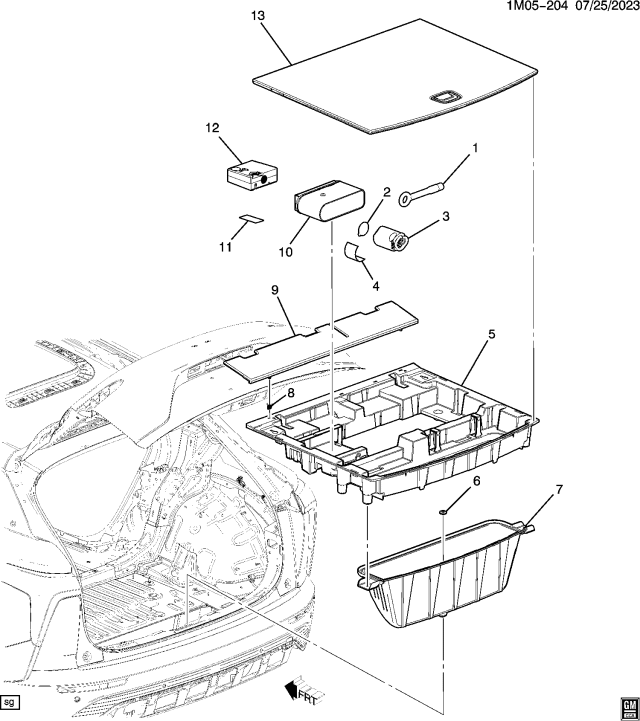 1M05-204 07/25/2023

13

12

1

2

3

11

10

4

9

5

8

6

7

FRT

sg

GM