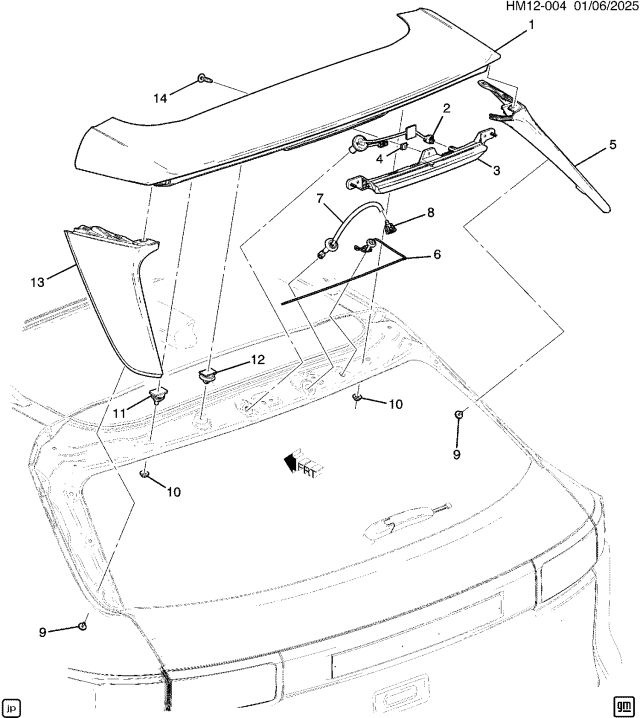 HM12-004 01/06/2025

1
14
2
4
3
5
7
8
6
13
12
11
10
9
FRT
10
9
jp
gm