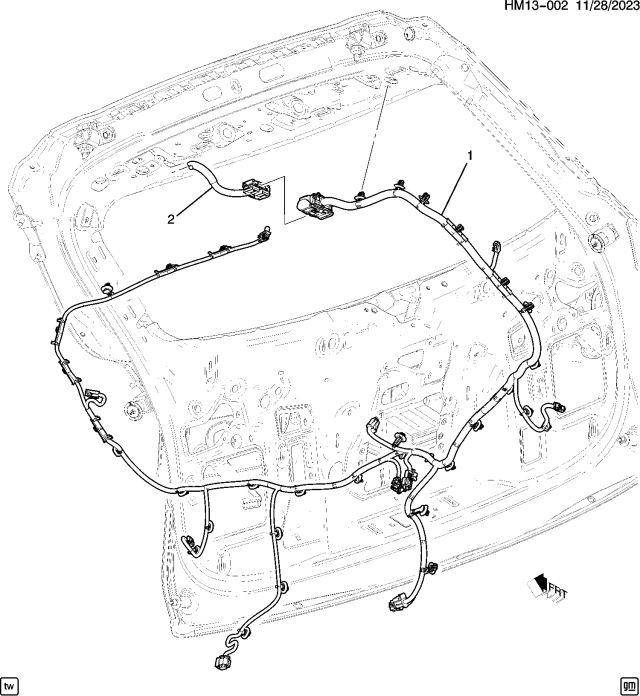 HM13-002 11/28/2023

1

2

FRT

tw

gm