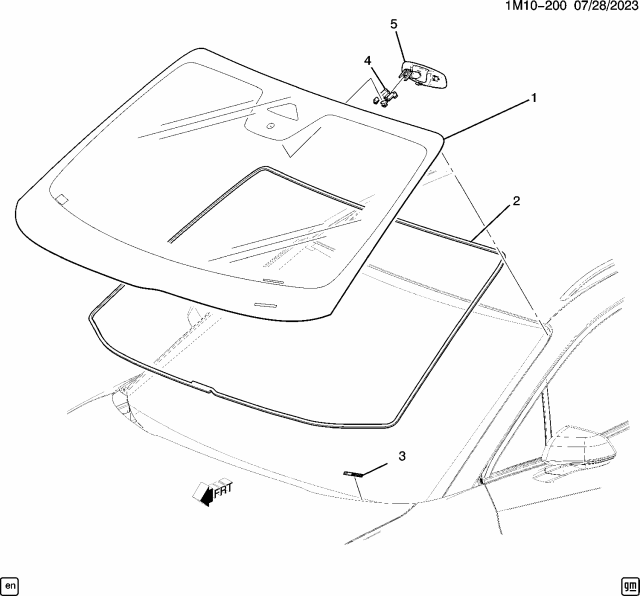 1M10-200 07/28/2023

5

4

1

2

3

FRT

en

gm