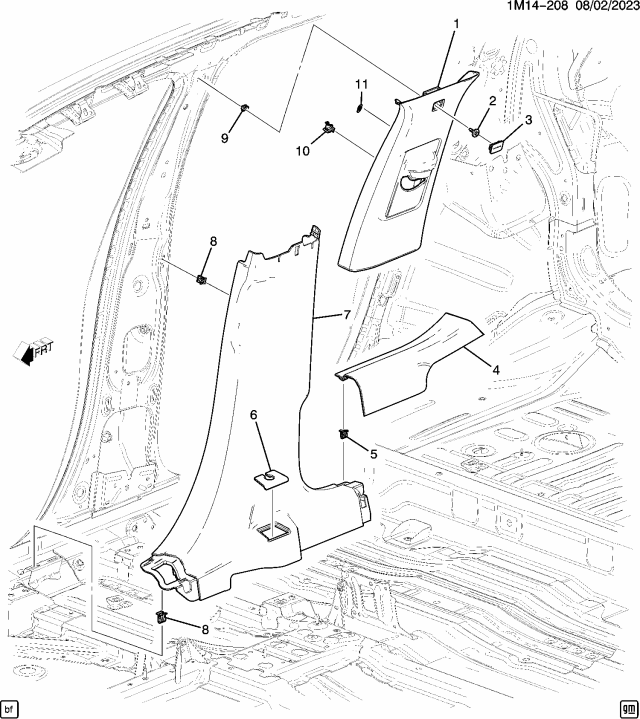 1M14-208 08/02/2023

1
11
2
3
9
10
8
7
FRT
4
6
5
8
bf
gm