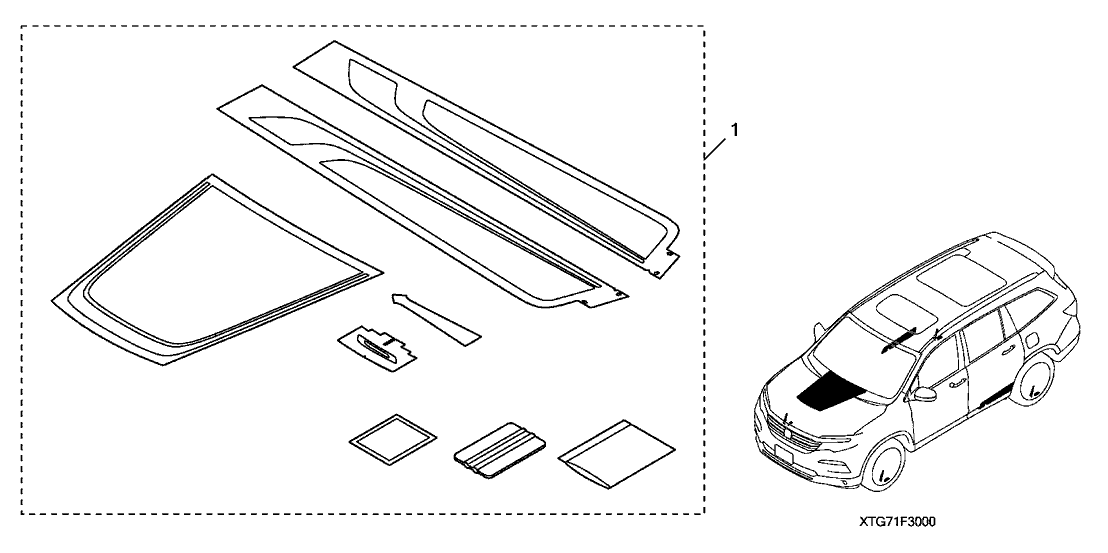 1

XTG71F3000