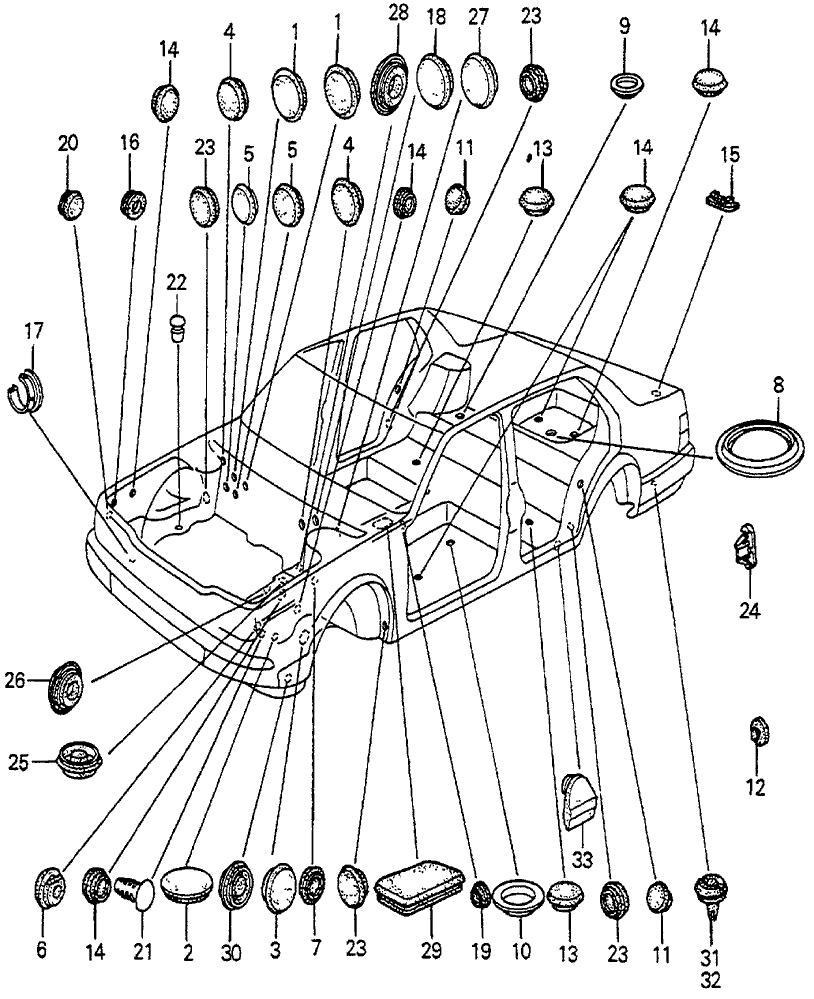 14 4 1 1 28 18 27 23 9 14
20 16 23 5 5 4 14 11 13 14 15
22
17
8
24
26
25
12
33
6 14 21 2 30 3 7 23 29 19 10 13 23 11 31 32