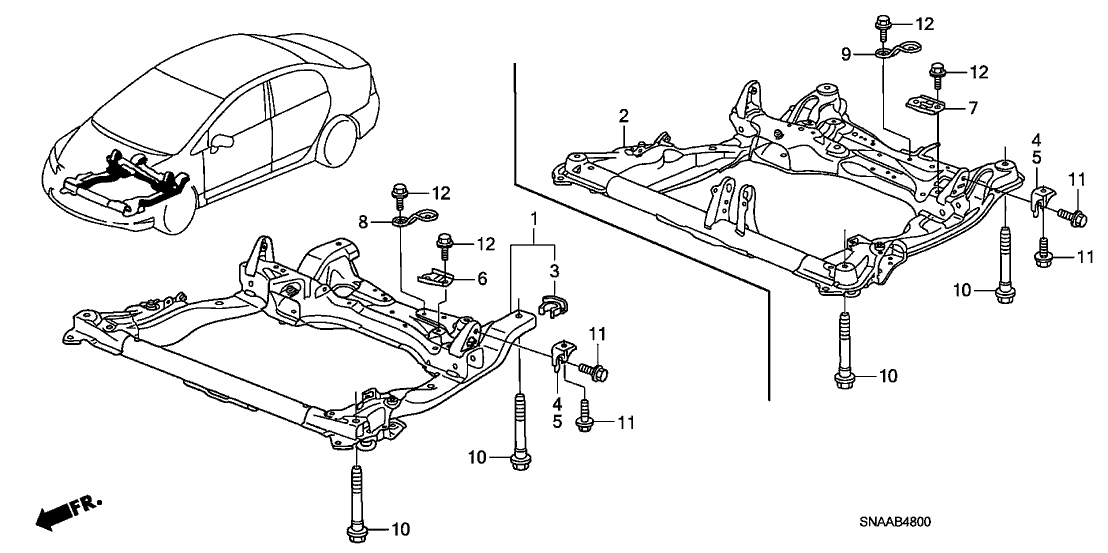 12
9
12
7
2
4
5
11
11
10
10
12
8
12
6
1
3
11
4
5
11
10
10
FR.
SNAAB4800