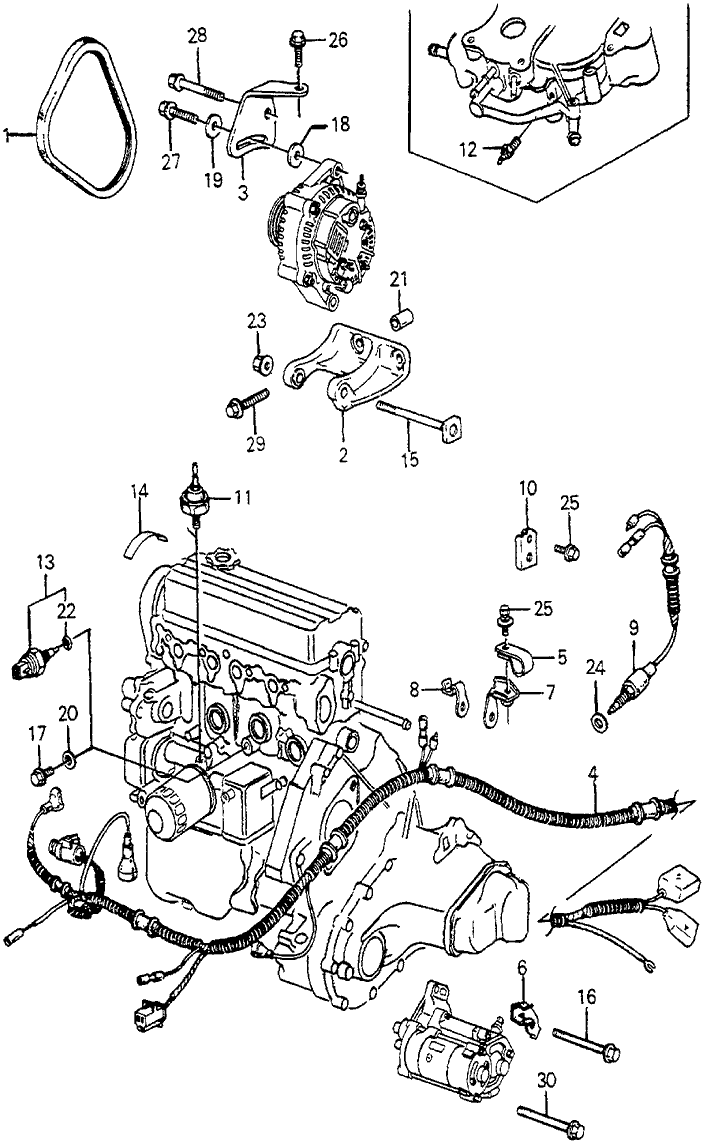 1
28
26
27
19
3
18
12
21
23
29
2
15
14
11
10
25
13
22
25
5
9
8
7
24
17
20
4
6
16
30