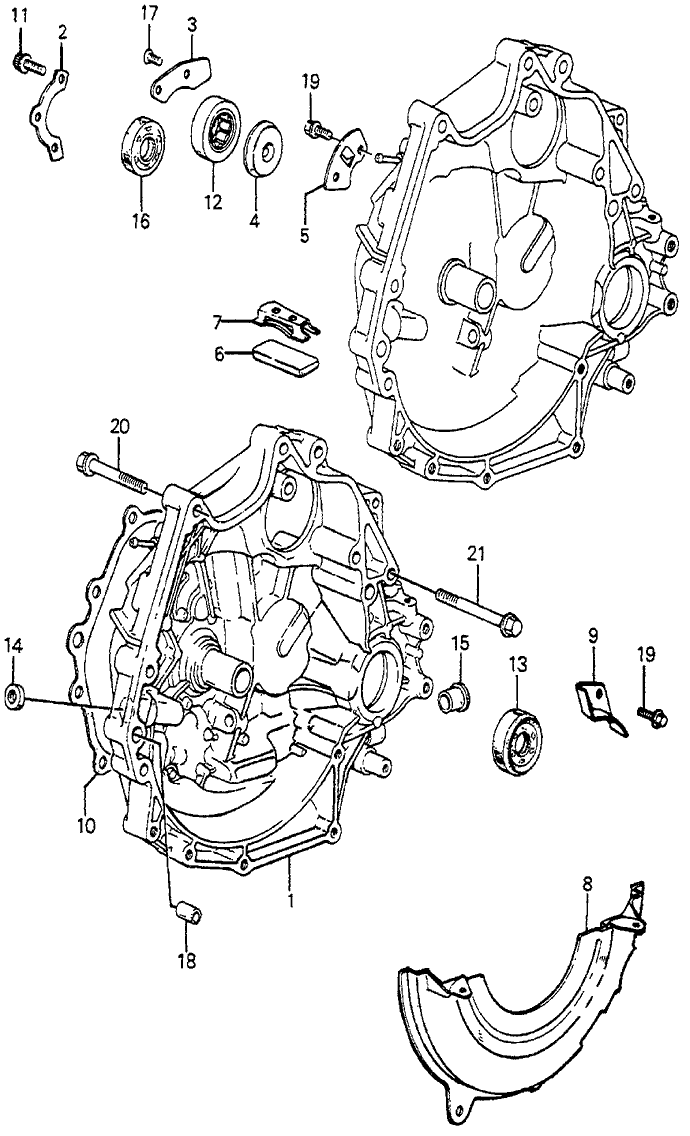 11
2
17
3
19
16
12
4
5
7
6
20
21
14
15
13
9
19
10
1
18
8