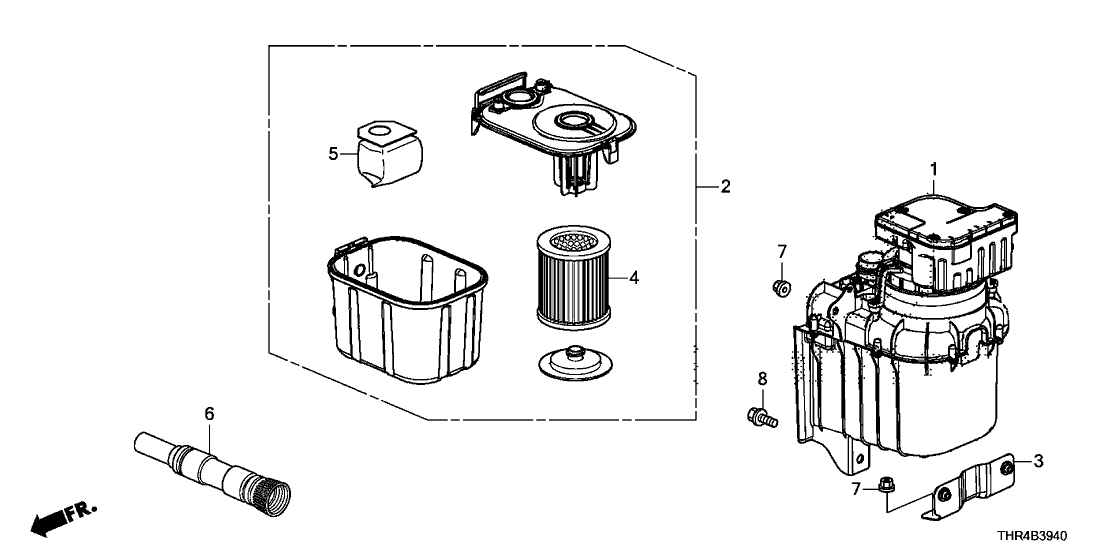 5
2
1
4
7
8
6
3
7
FR.
THR4B3940