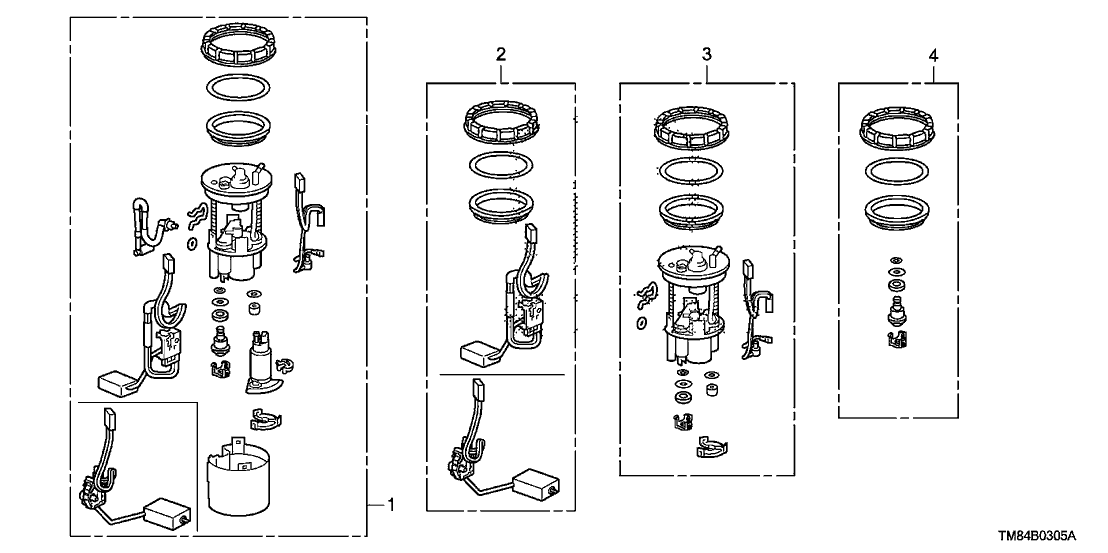 2

3

4

1

TM84B0305A