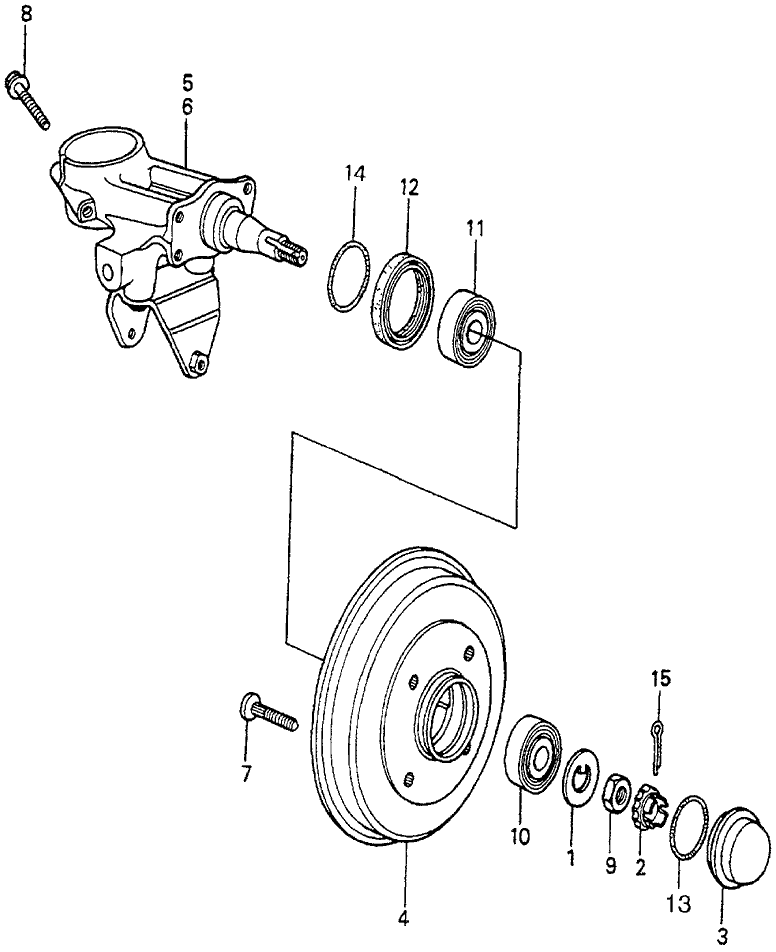 8
5
6
14
12
11
15
7
10
1
9
2
13
4
3