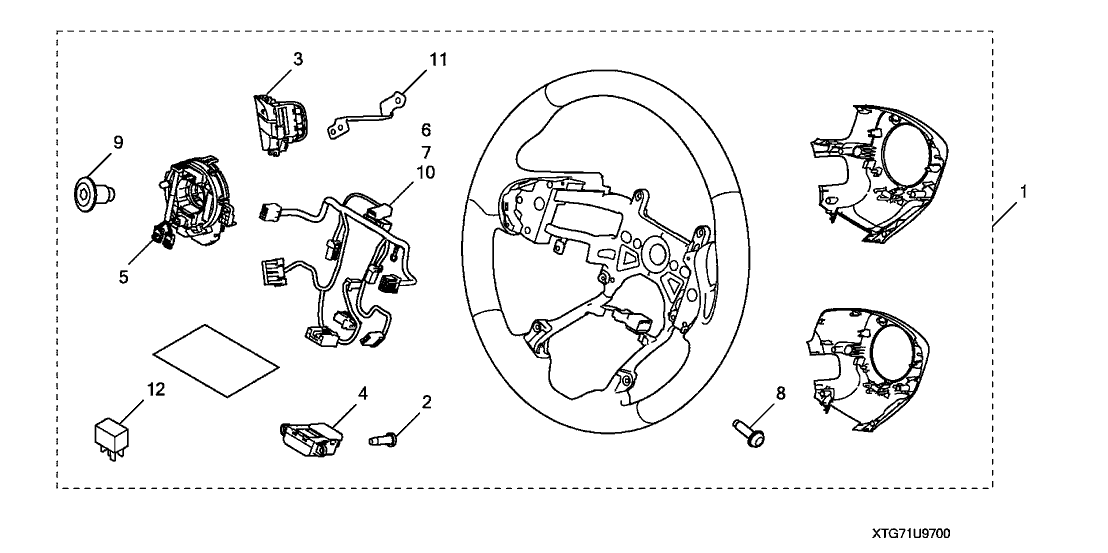 3
11
9
6
7
10
5
1
12
4
2
8
XTG71U9700