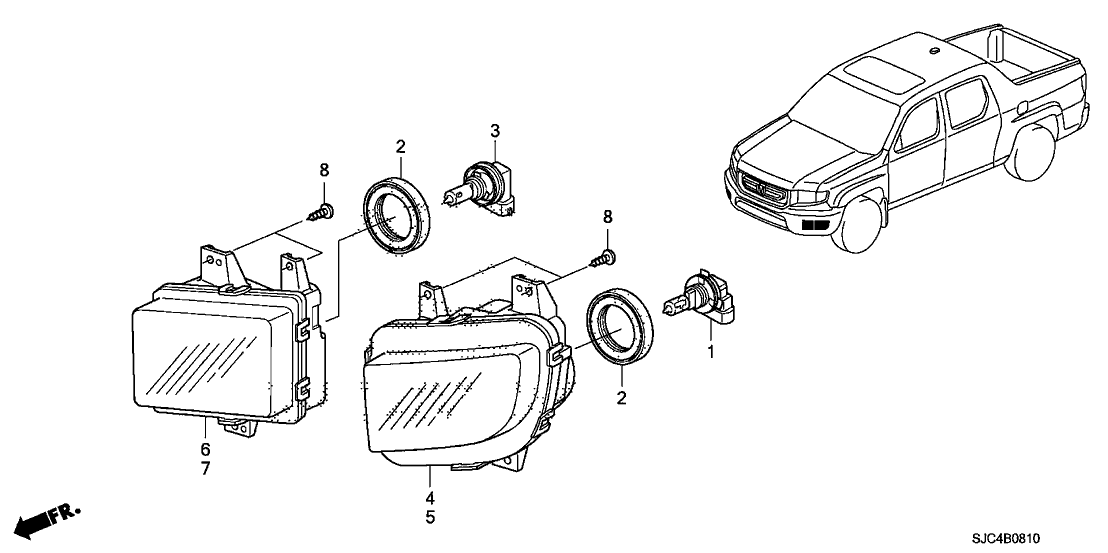 8
2
3
8
1
2
6
7
4
5
FR.
SJC4B0810