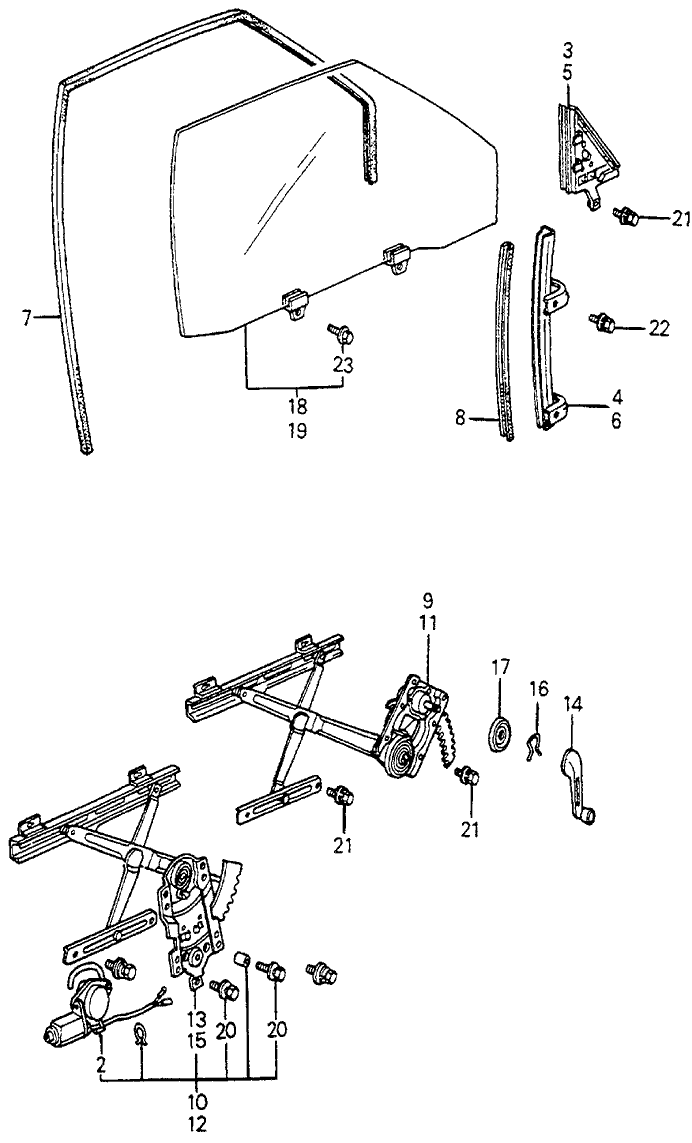 3
5
21
7
22
23
18
19
8
4
6
9
11
17
16
14
21
21
13
15
20
20
2
10
12