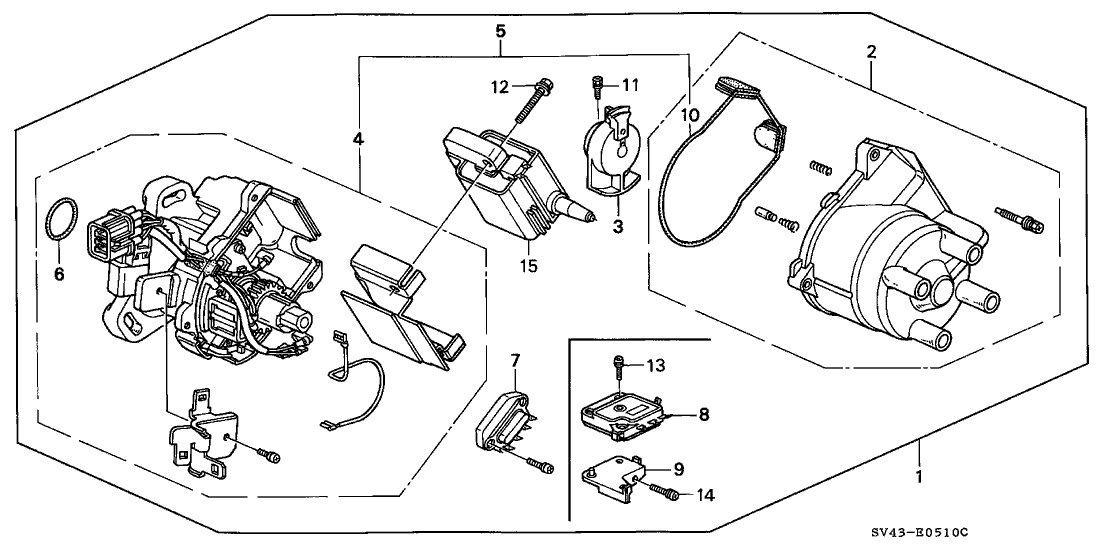 5
2
12
11
10
4
3
15
6
7
13
8
9
14
1
SV43-E0510C