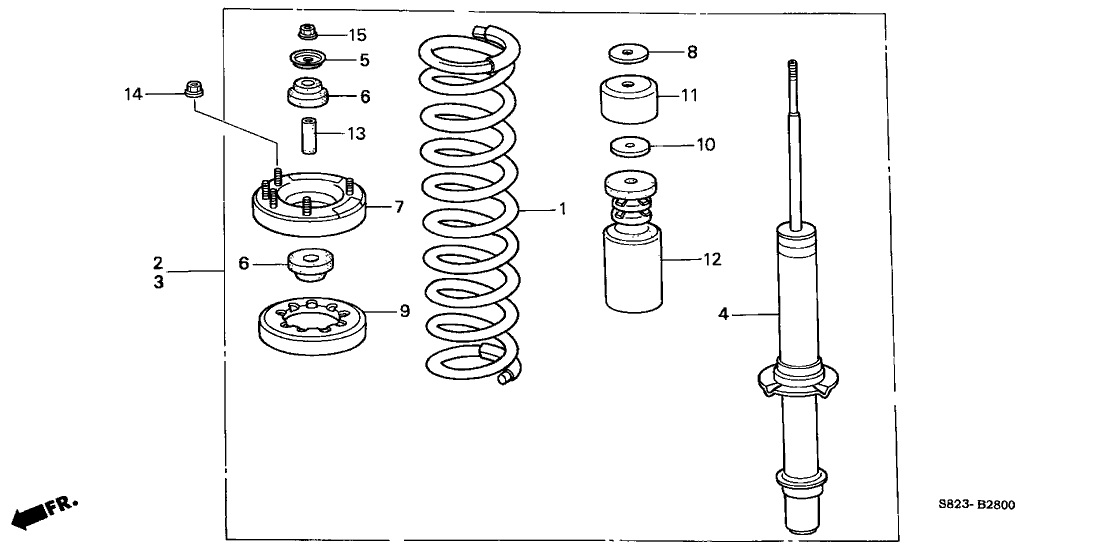 15
5
14
6
13
7
2
3
6
9
1
8
11
10
12
4
FR.
S823- B2800