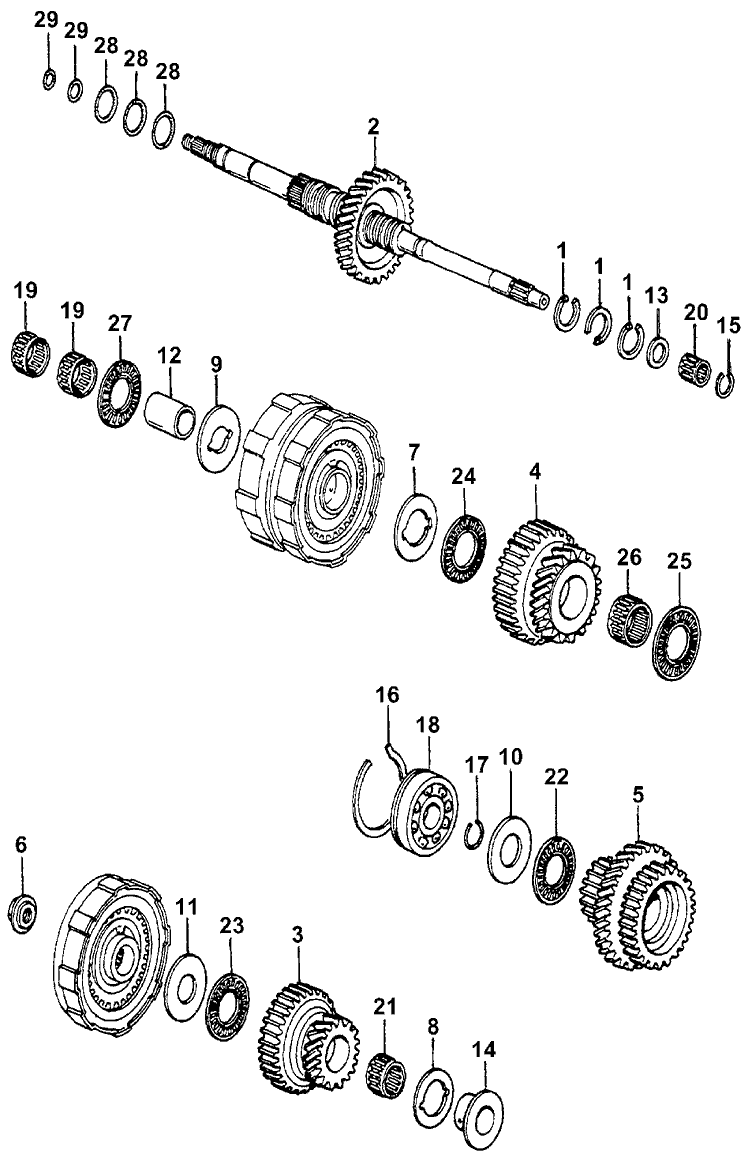 29 29 28 28 28

2

1 1 1 13 20 15

19 19 27 12 9

7 24 4

26 25

16 18 17 10 22 5

6

11 23 3

21 8 14