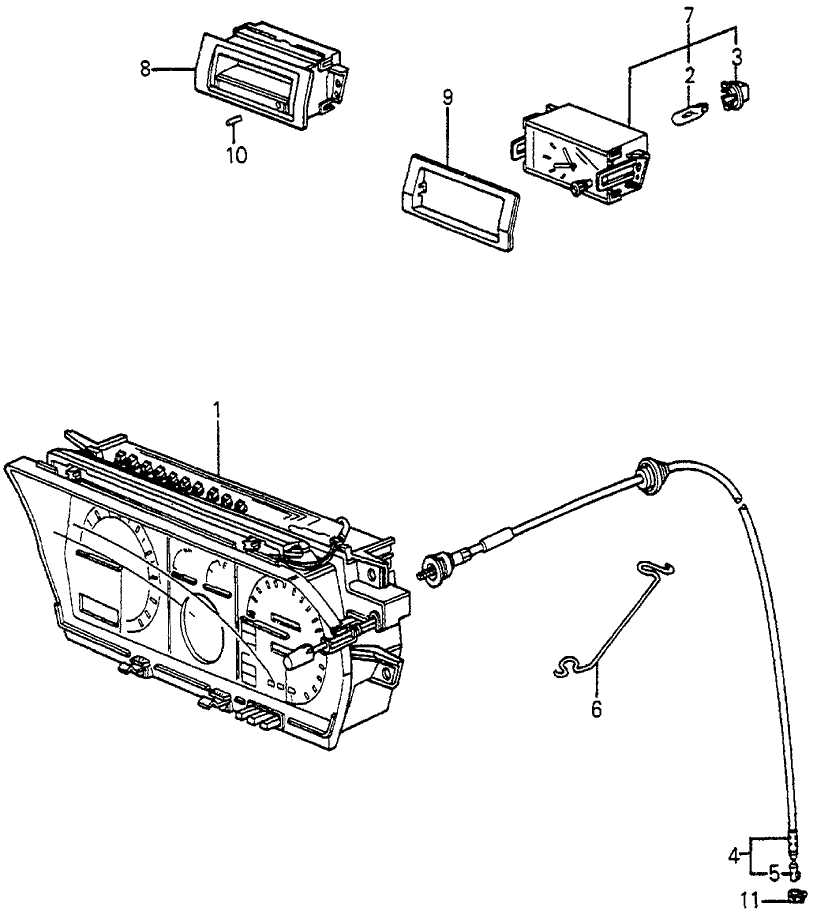 8
10
9
7
2
3
1
6
4
5
11