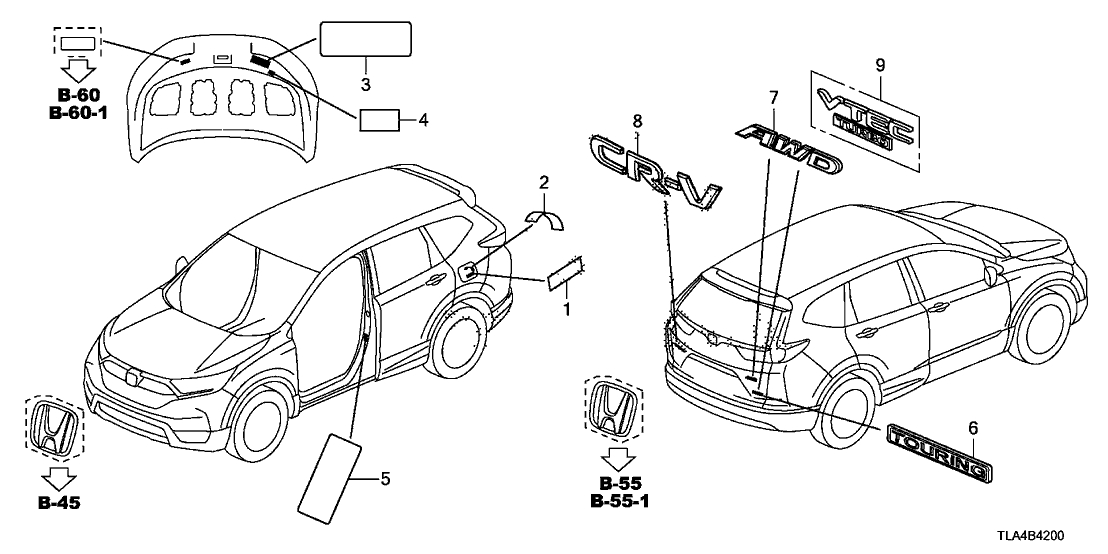 B-60
B-60-1

3

4

2

1

5

B-45

8

CR-V

7

AWD

9

VTEC
TURBO

6

TOURING

B-55
B-55-1

TLA4B4200