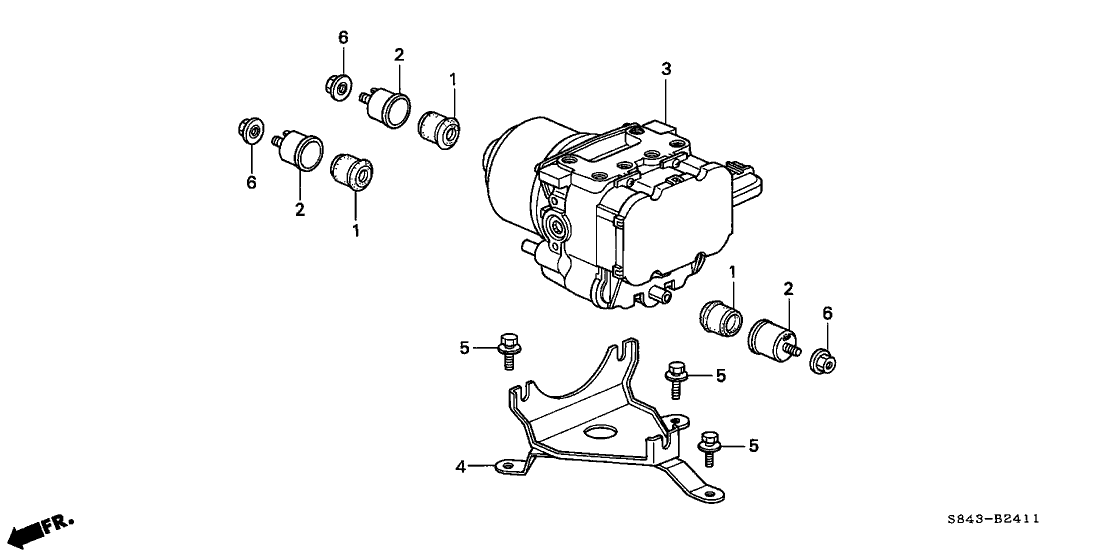 6
2
1
3
6
2
1
1
2
6
5
5
5
4
FR.
S843-B2411