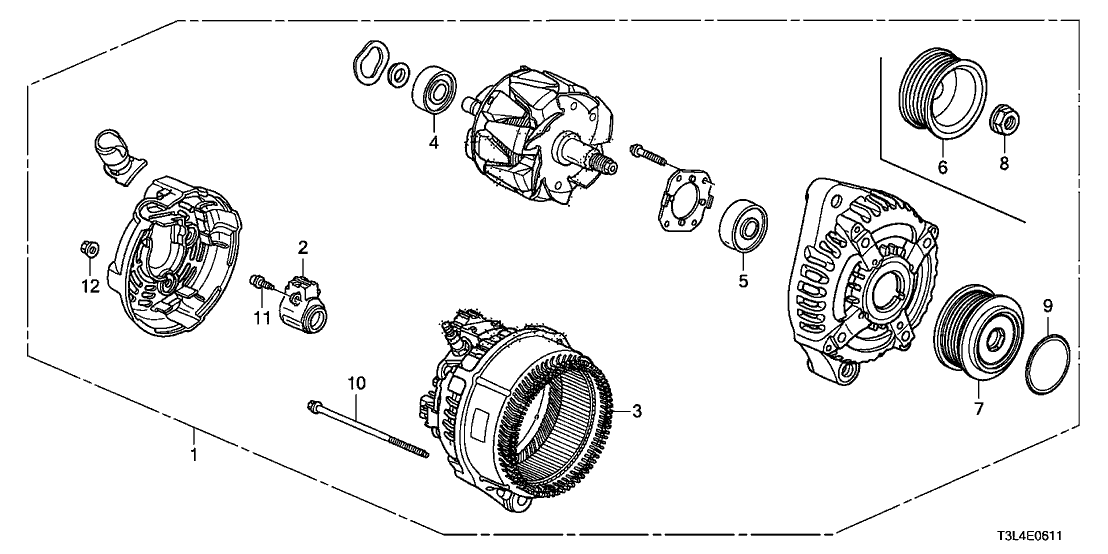 4
6
8
2
12
11
5
9
10
3
7
1
T3L4E0611