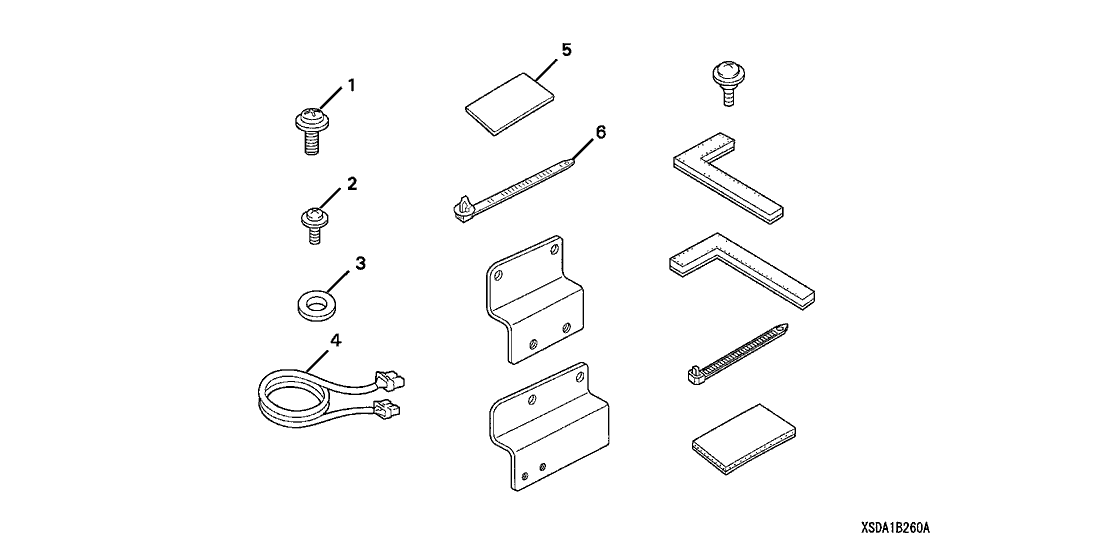 1
2
3
4
5
6
XSDA1B260A