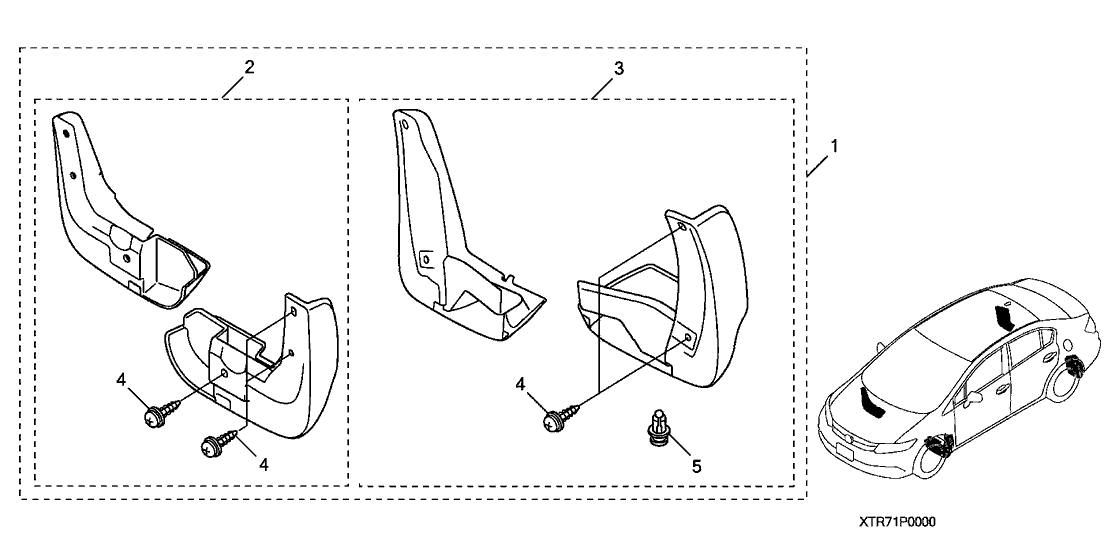 2
3
1
4
4
4
5
XTR71P0000